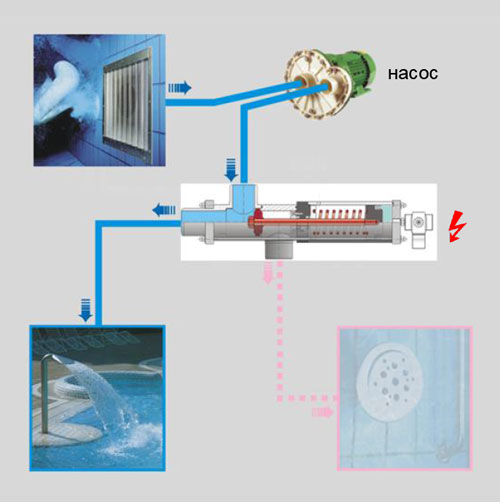 насос