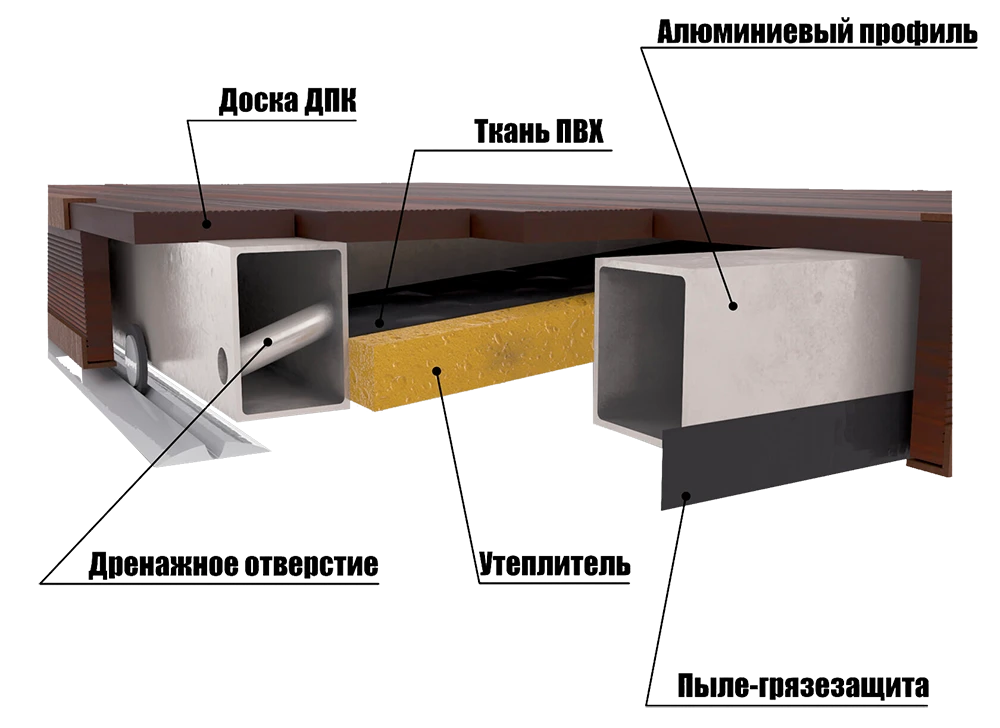 Алюминиевый профиль

Доска ДПК

Ткань ПВХ

Дренажное отверстие

Утеплитель

Пыле-грязезащита